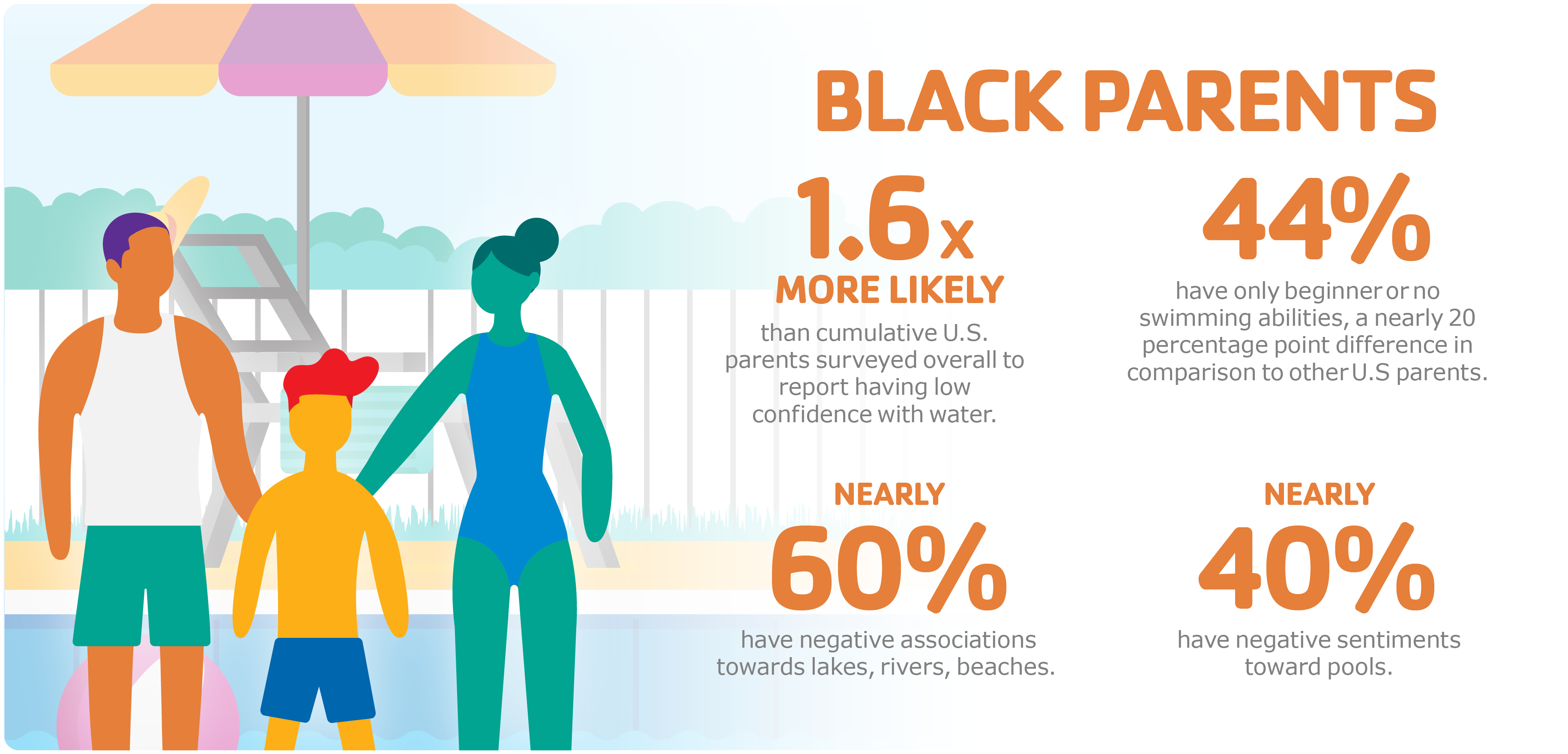 BLACK PARENTS

1.6x
MORE LIKELY
than cumulative U.S. parents surveyed overall to report having low confidence with water.

44%
have only beginner or no swimming abilities, a nearly 20 percentage point difference in comparison to other U.S parents.

NEARLY
60%
have negative associations towards lakes, rivers, beaches.

NEARLY
40%
have negative sentiments toward pools.