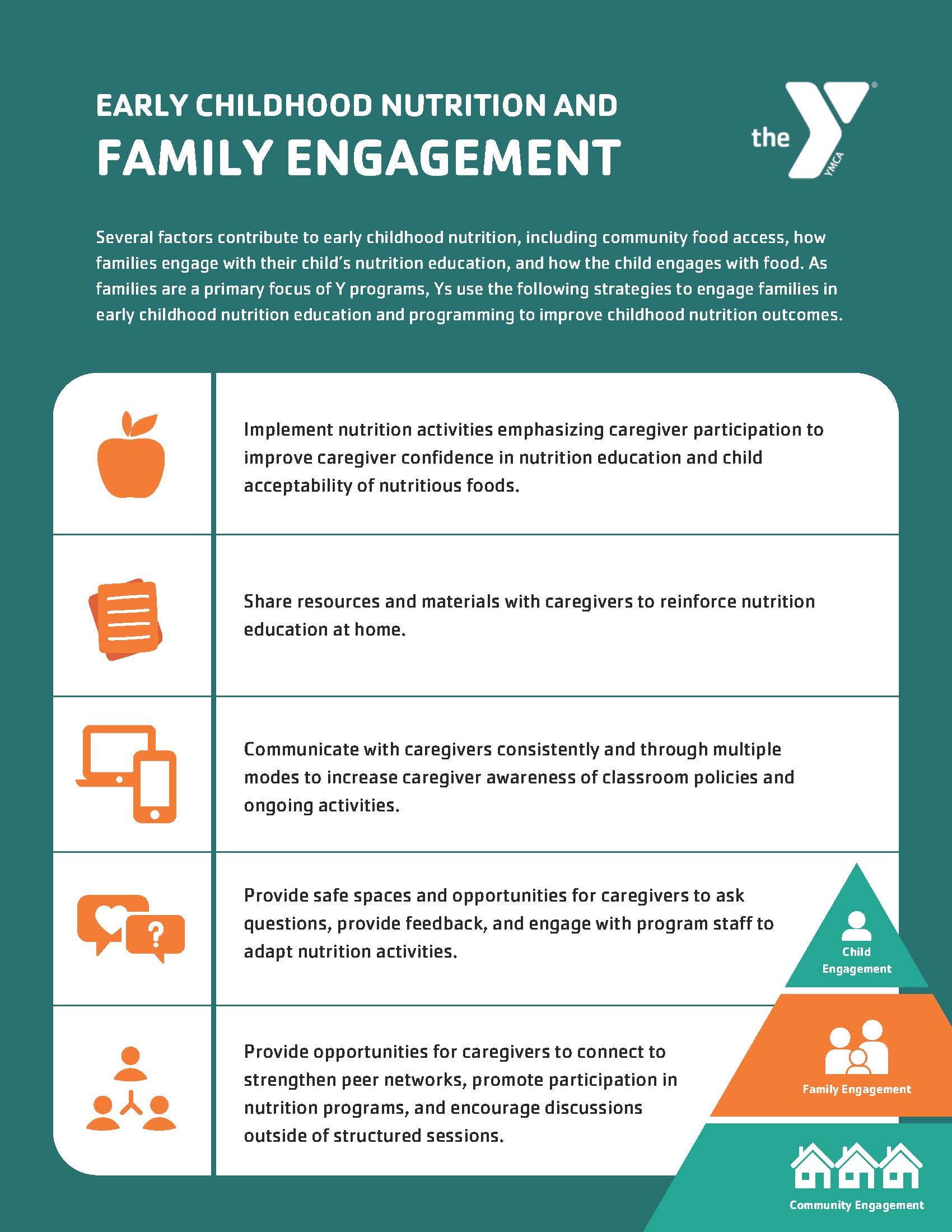 EARLY CHILDHOOD NUTRITION AND
FAMILY ENGAGEMENT

the YMCA

Several factors contribute to early childhood nutrition, including community food access, how families engage with their child's nutrition education, and how the child engages with food. As families are a primary focus of Y programs, Ys use the following strategies to engage families in early childhood nutrition education and programming to improve childhood nutrition outcomes.

Implement nutrition activities emphasizing caregiver participation to improve caregiver confidence in nutrition education and child acceptability of nutritious foods.

Share resources and materials with caregivers to reinforce nutrition education at home.

Communicate with caregivers consistently and through multiple modes to increase caregiver awareness of classroom policies and ongoing activities.

Provide safe spaces and opportunities for caregivers to ask questions, provide feedback, and engage with program staff to adapt nutrition activities.

Provide opportunities for caregivers to connect to strengthen peer networks, promote participation in nutrition programs, and encourage discussions outside of structured sessions.

Child Engagement

Family Engagement

Community Engagement